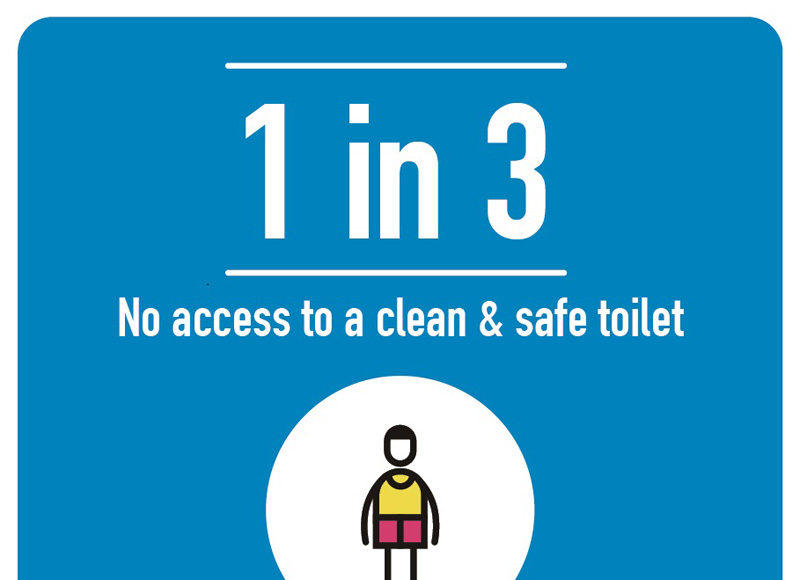 1 in 3

No access to a clean & safe toilet