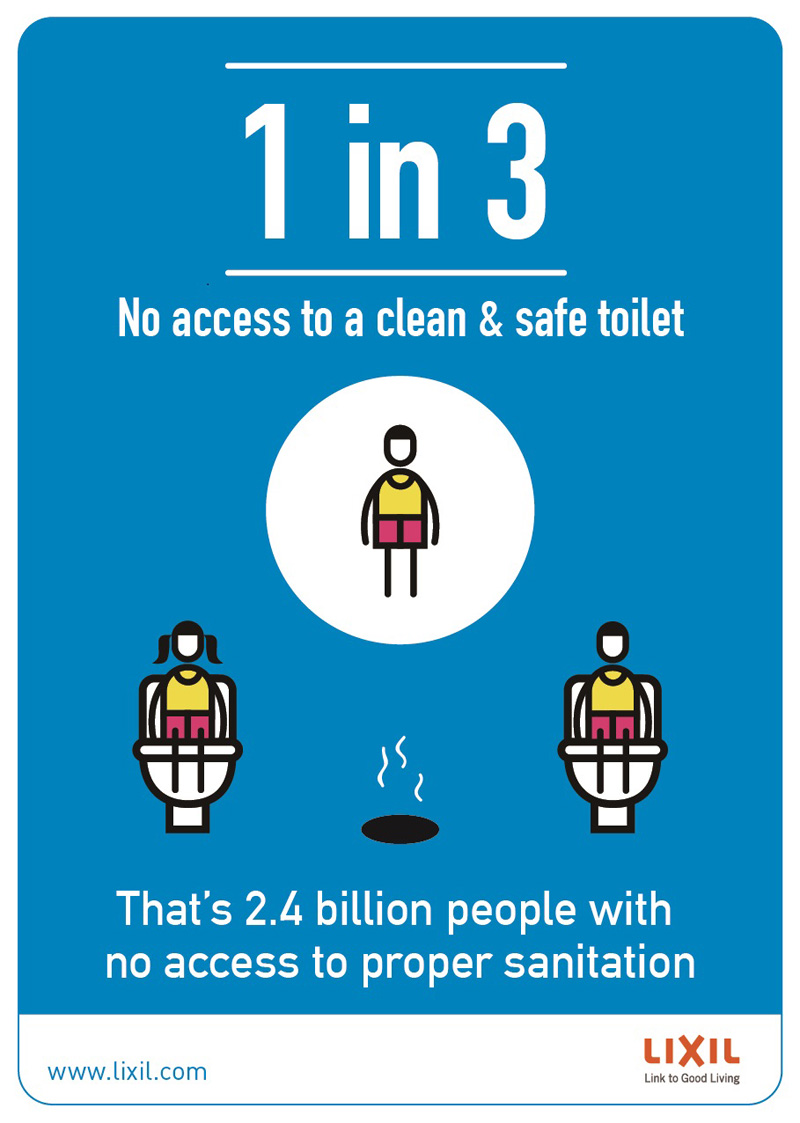 1 in 3

No access to a clean & safe toilet

That's 2.4 billion people with no access to proper sanitation

www.lixil.com

LIXIL
Link to Good Living