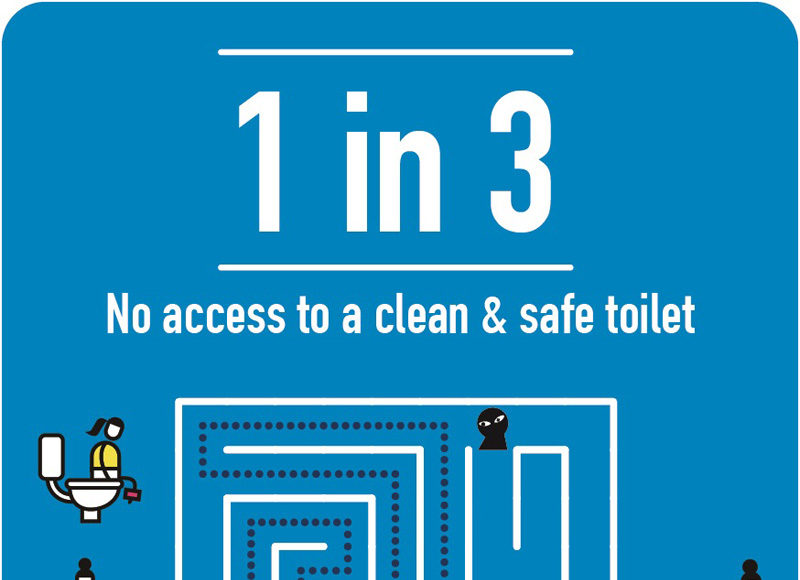 1 in 3

No access to a clean & safe toilet