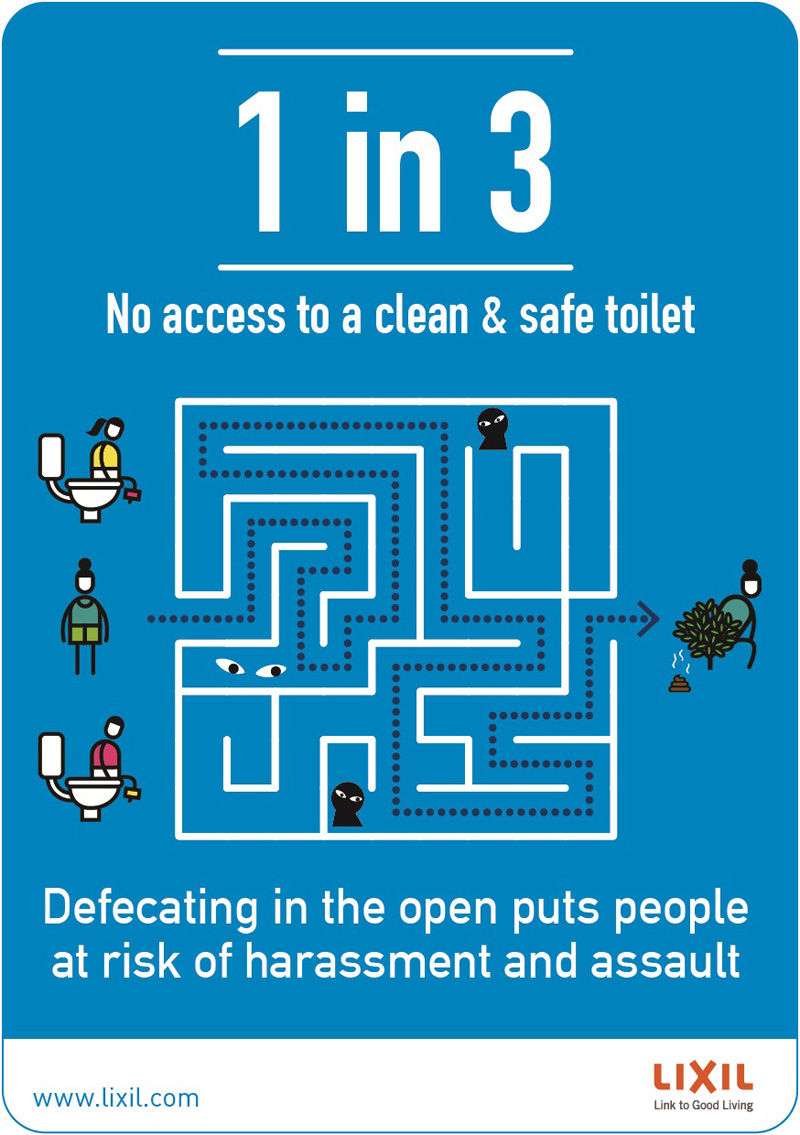 1 in 3

No access to a clean & safe toilet

Defecating in the open puts people at risk of harassment and assault

www.lixil.com

LIXIL
Link to Good Living